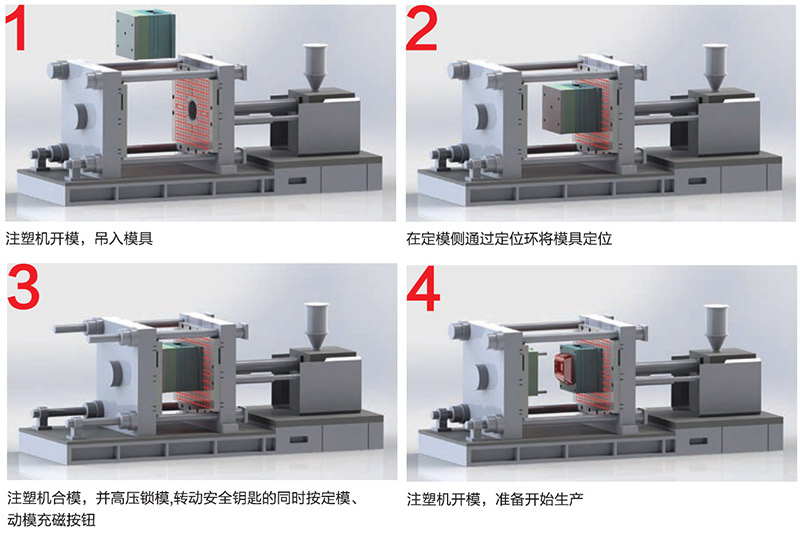 1

注塑机开模，吊入模具

2

在定模侧通过定位环将模具定位

3

注塑机合模，并高压锁模,转动安全钥匙的同时按定模、动模充磁按钮

4

注塑机开模，准备开始生产